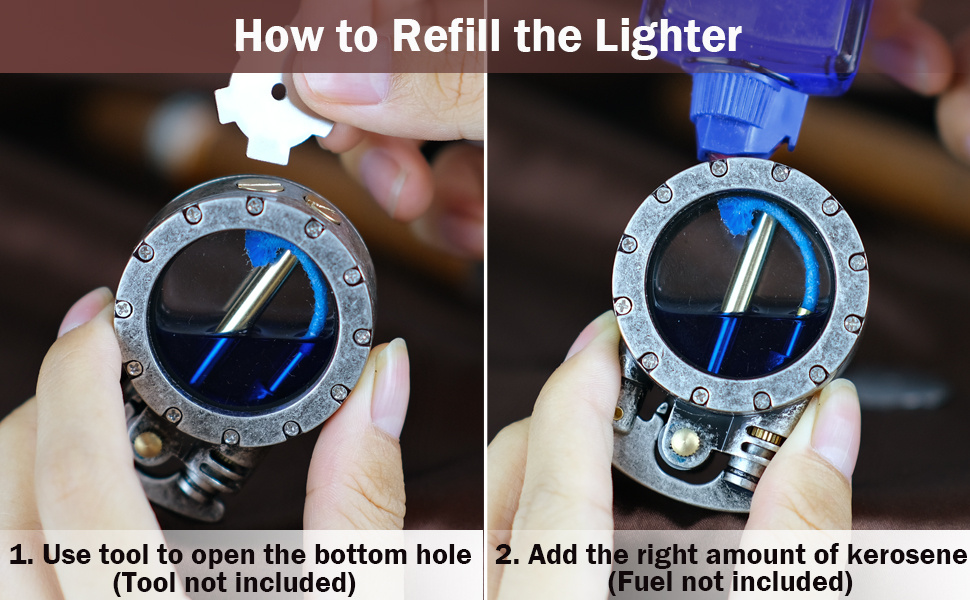 How to Refill the Lighter

1. Use tool to open the bottom hole
(Tool not included)

2. Add the right amount of kerosene
(Fuel not included)